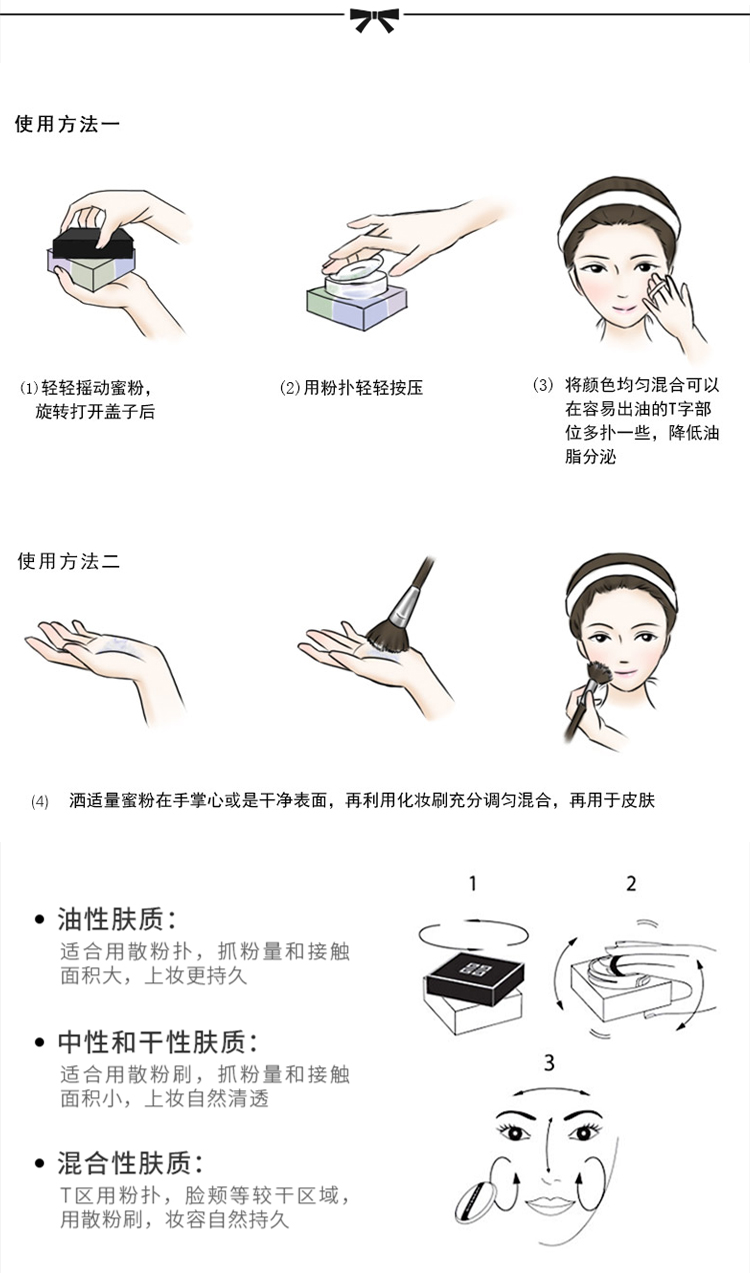 使用方法一

(1) 轻轻摇动蜜粉，旋转打开盖子后

(2) 用粉扑轻轻按压

(3) 将颜色均匀混合可以在容易出油的T字部位多扑一些，降低油脂分泌

使用方法二

(4) 洒适量蜜粉在手掌心或是干净表面，再利用化妆刷充分调匀混合，再用于皮肤

• 油性肤质：
适合用散粉扑，抓粉量和接触面积大，上妆更持久

• 中性和干性肤质：
适合用散粉刷，抓粉量和接触面积小，上妆自然清透

• 混合性肤质：
T区用粉扑，脸颊等较干区域，用散粉刷，妆容自然持久

1

2

3