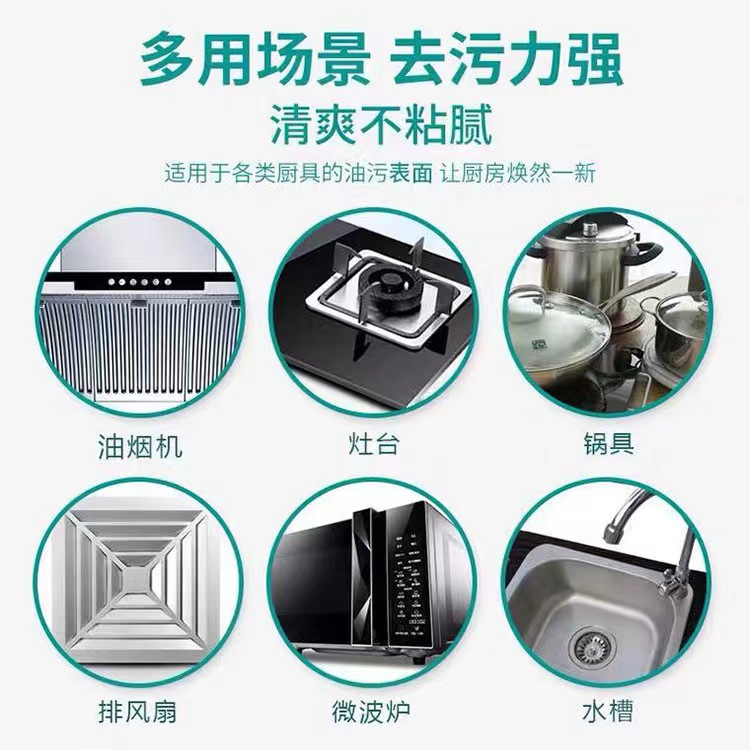 多用场景 去污力强
清爽不粘腻
适用于各类厨具的油污表面 让厨房焕然一新

油烟机
灶台
锅具
排风扇
微波炉
水槽